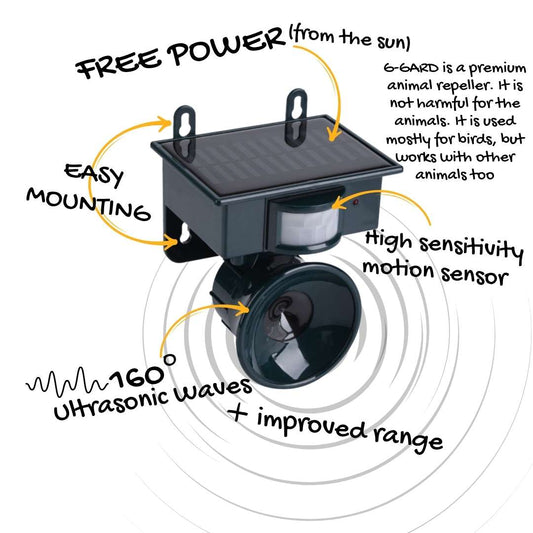 FREE POWER (from the sun)

G-GARD is a premium animal repeller. It is not harmful for the animals. It is used mostly for birds, but works with other animals too

EASY MOUNTING

High sensitivity motion sensor

160° Ultrasonic waves + improved range